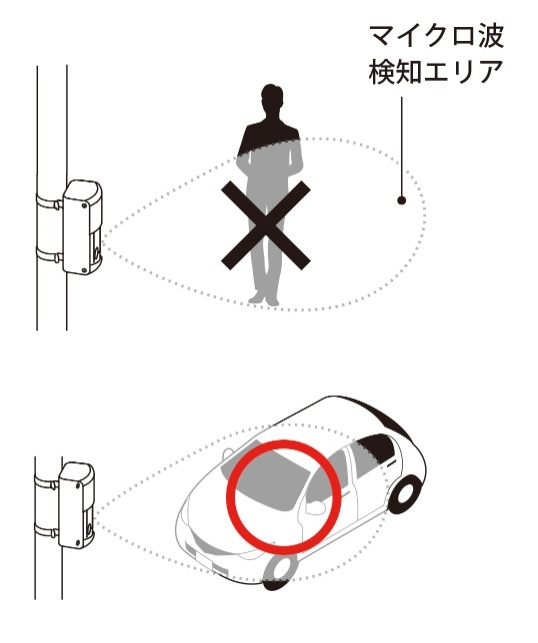 マイクロ波
検知エリア