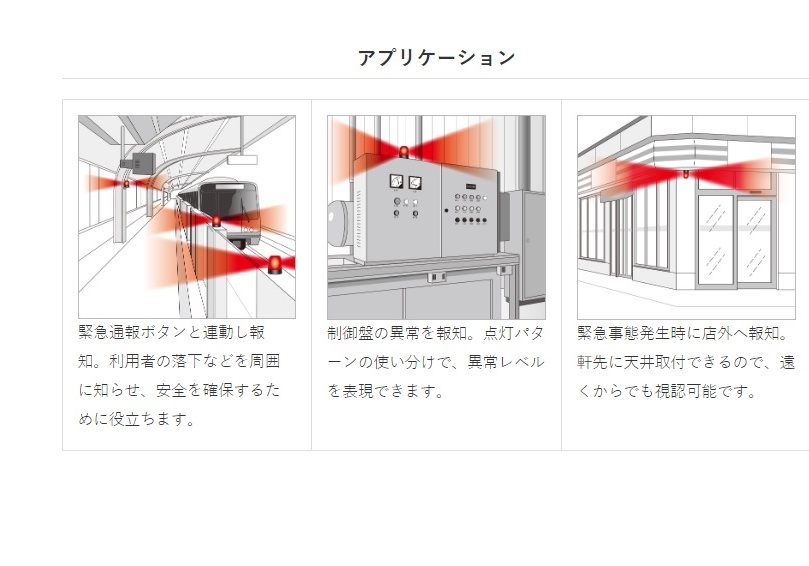 アプリケーション

緊急通報ボタンと連動し報知。利用者の落下などを周囲に知らせ、安全を確保するために役立ちます。

制御盤の異常を報知。点灯パターンの使い分けで、異常レベルを表現できます。

緊急事態発生時に店外へ報知。軒先に天井取付できるので、遠くからでも視認可能です。